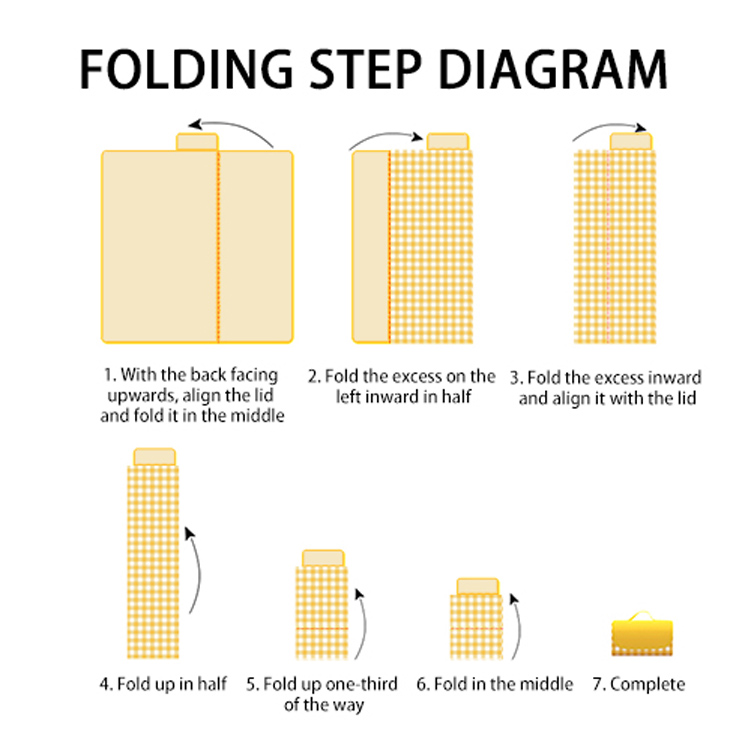 FOLDING STEP DIAGRAM

1. With the back facing upwards, align the lid and fold it in the middle

2. Fold the excess on the left inward in half

3. Fold the excess inward and align it with the lid

4. Fold up in half

5. Fold up one-third of the way

6. Fold in the middle

7. Complete